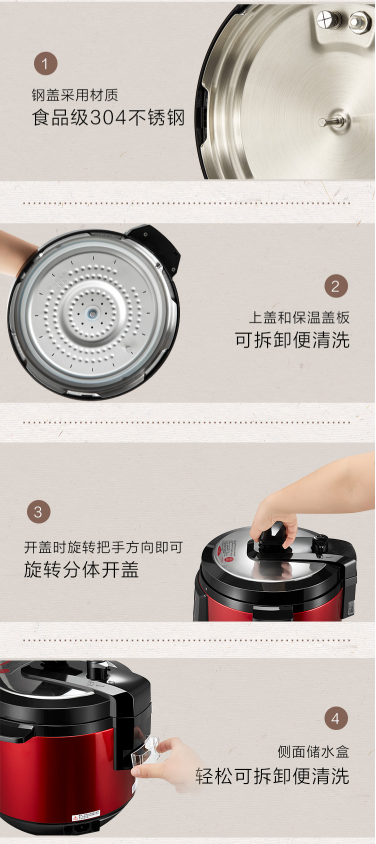 1

钢盖采用材质
食品级304不锈钢

2

上盖和保温盖板
可拆卸便清洗

3

开盖时旋转把手方向即可
旋转分体开盖

4

侧面储水盒
轻松可拆卸便清洗