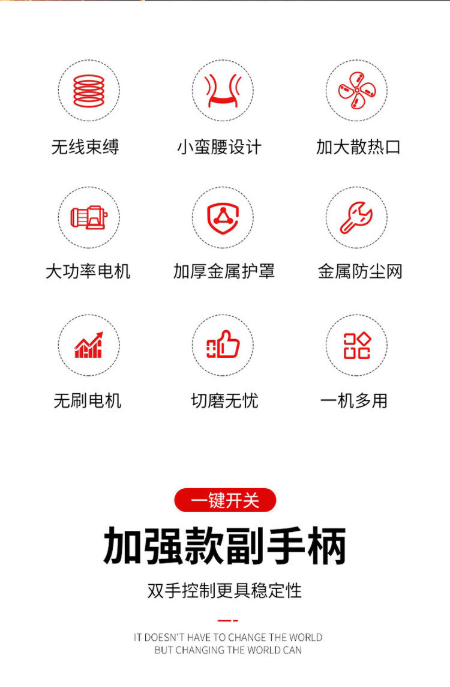 无线束缚

小蛮腰设计

加大散热口

大功率电机

加厚金属护罩

金属防尘网

无刷电机

切磨无忧

一机多用

一键开关

加强款副手柄

双手控制更具稳定性

IT DOESN'T HAVE TO CHANGE THE WORLD
BUT CHANGING THE WORLD CAN