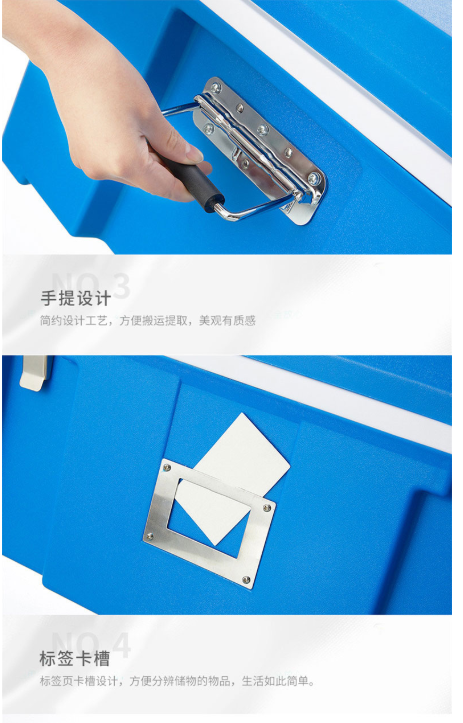 NO.3

手提设计

简约设计工艺，方便搬运提取，美观有质感

NO.4

标签卡槽

标签页卡槽设计，方便分辨储物的物品，生活如此简单。