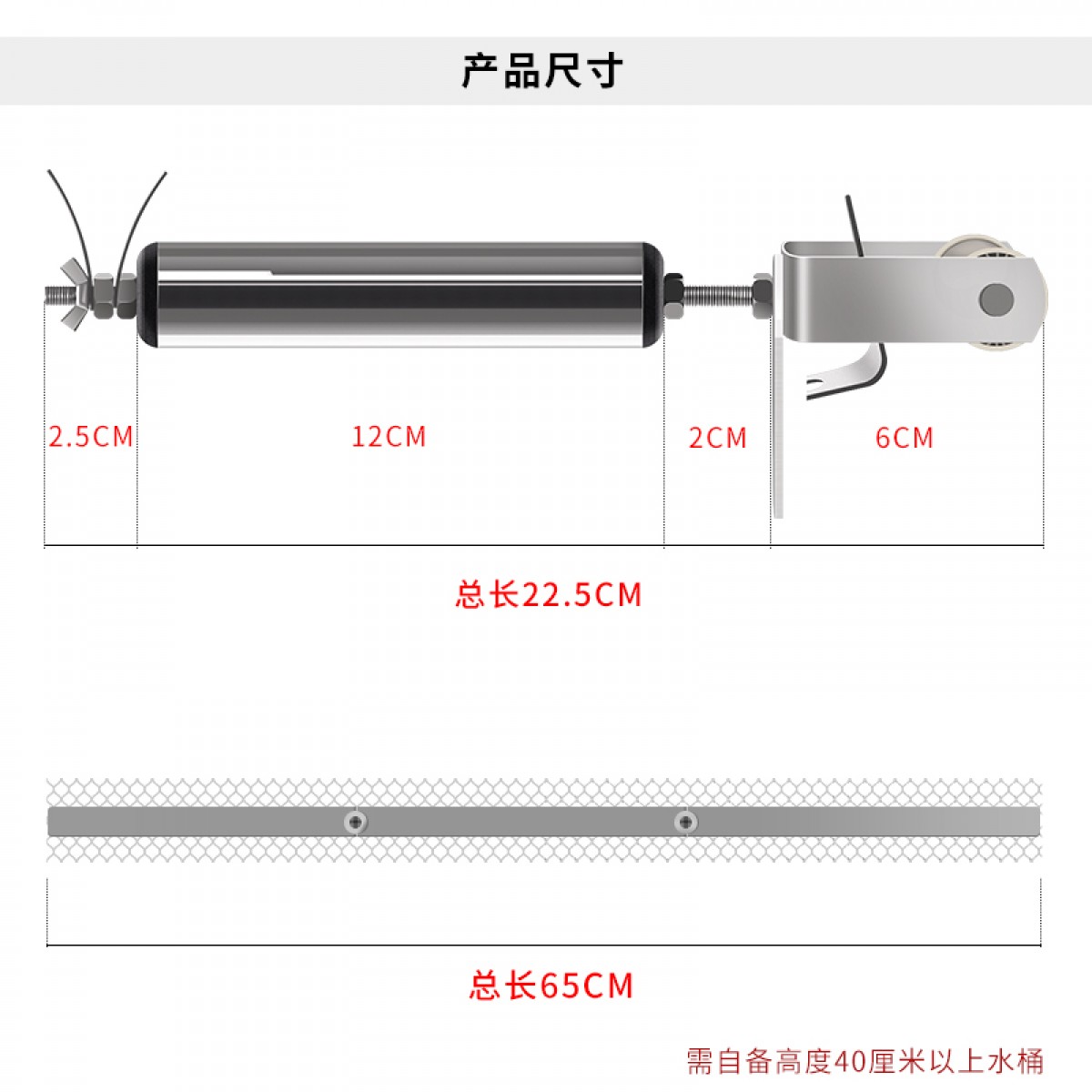 产品尺寸

2.5CM

12CM

2CM

6CM

总长22.5CM

总长65CM

需自备高度40厘米以上水桶