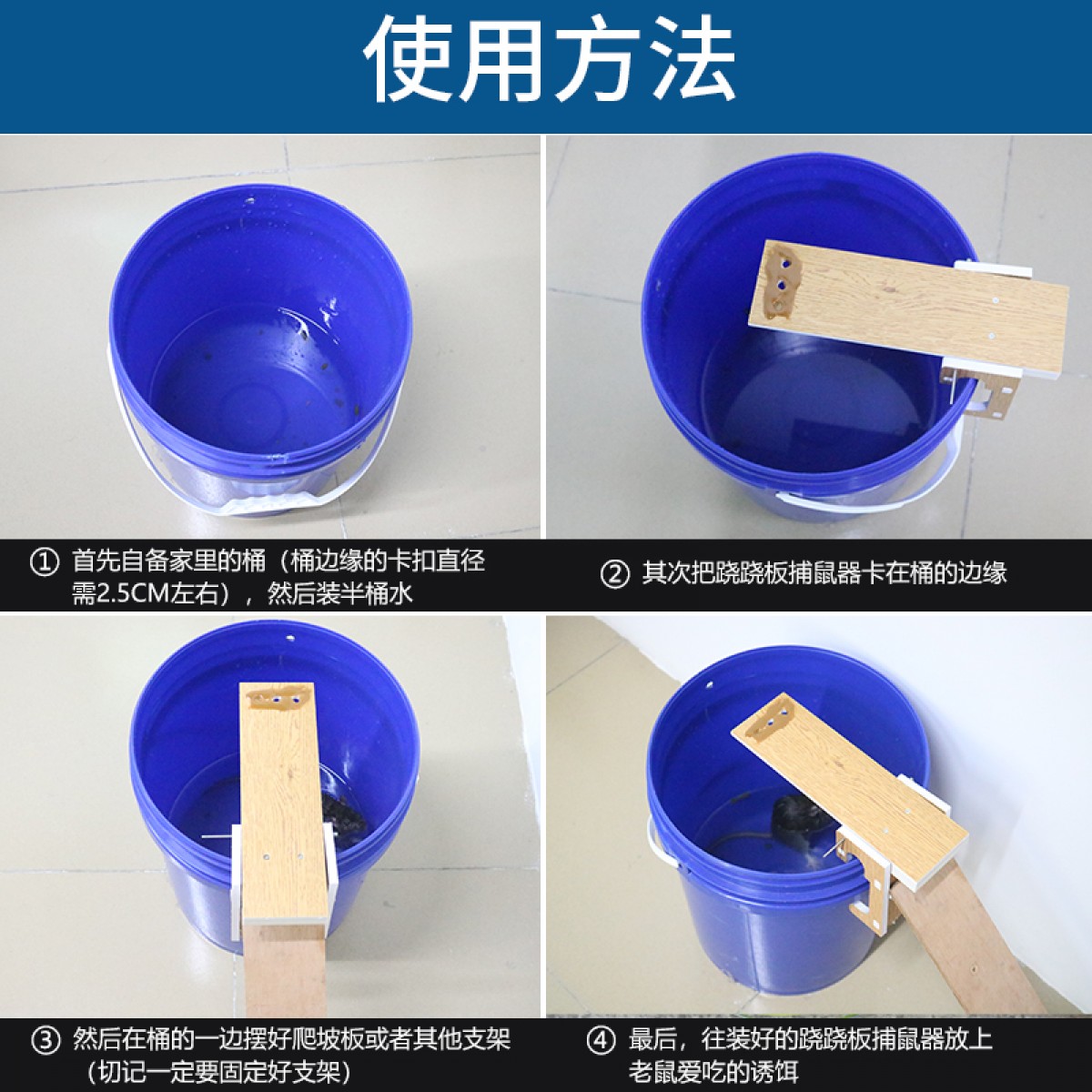 使用方法

① 首先自备家里的桶（桶边缘的卡扣直径需2.5CM左右），然后装半桶水

② 其次把跷跷板捕鼠器卡在桶的边缘

③ 然后在桶的一边摆好爬坡板或者其他支架（切记一定要固定好支架）

④ 最后，往装好的跷跷板捕鼠器放上老鼠爱吃的诱饵