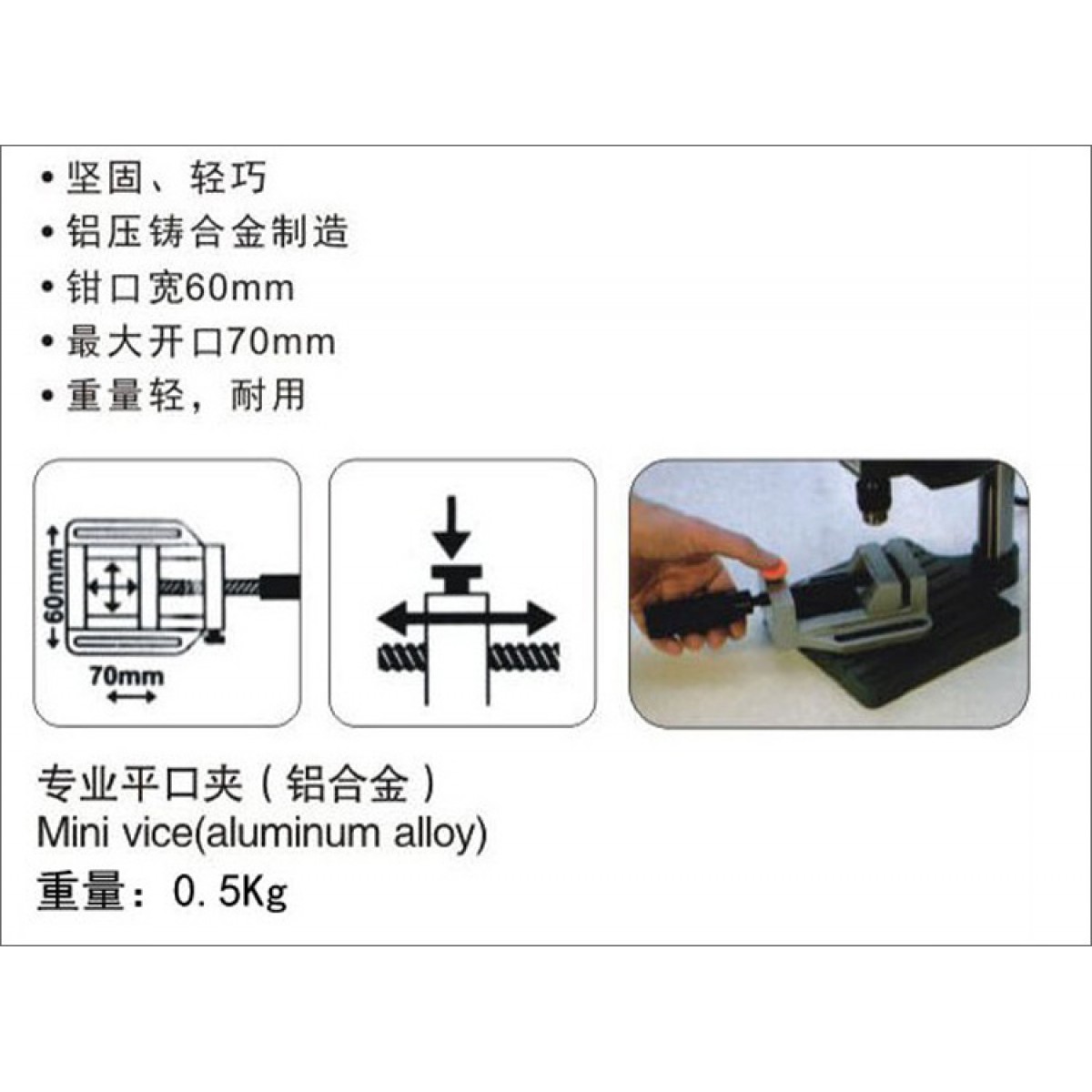 • 坚固、轻巧
• 铝压铸合金制造
• 钳口宽60mm
• 最大开口70mm
• 重量轻，耐用

60mm
70mm

专业平口夹（铝合金）
Mini vice(aluminum alloy)
重量：0.5Kg