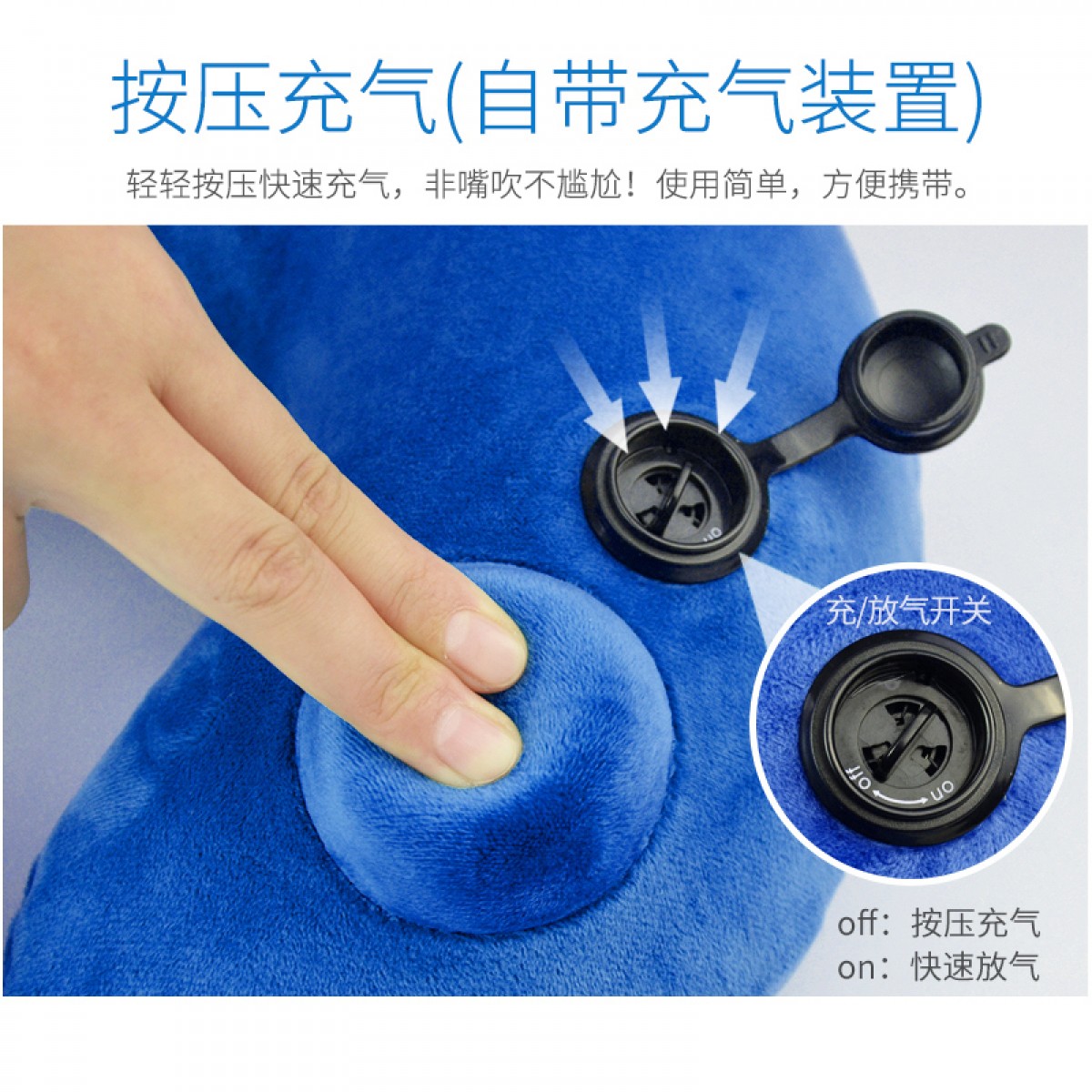 按压充气(自带充气装置)

轻轻按压快速充气，非嘴吹不尴尬！使用简单，方便携带。

on

充/放气开关

off on

off：按压充气
on：快速放气