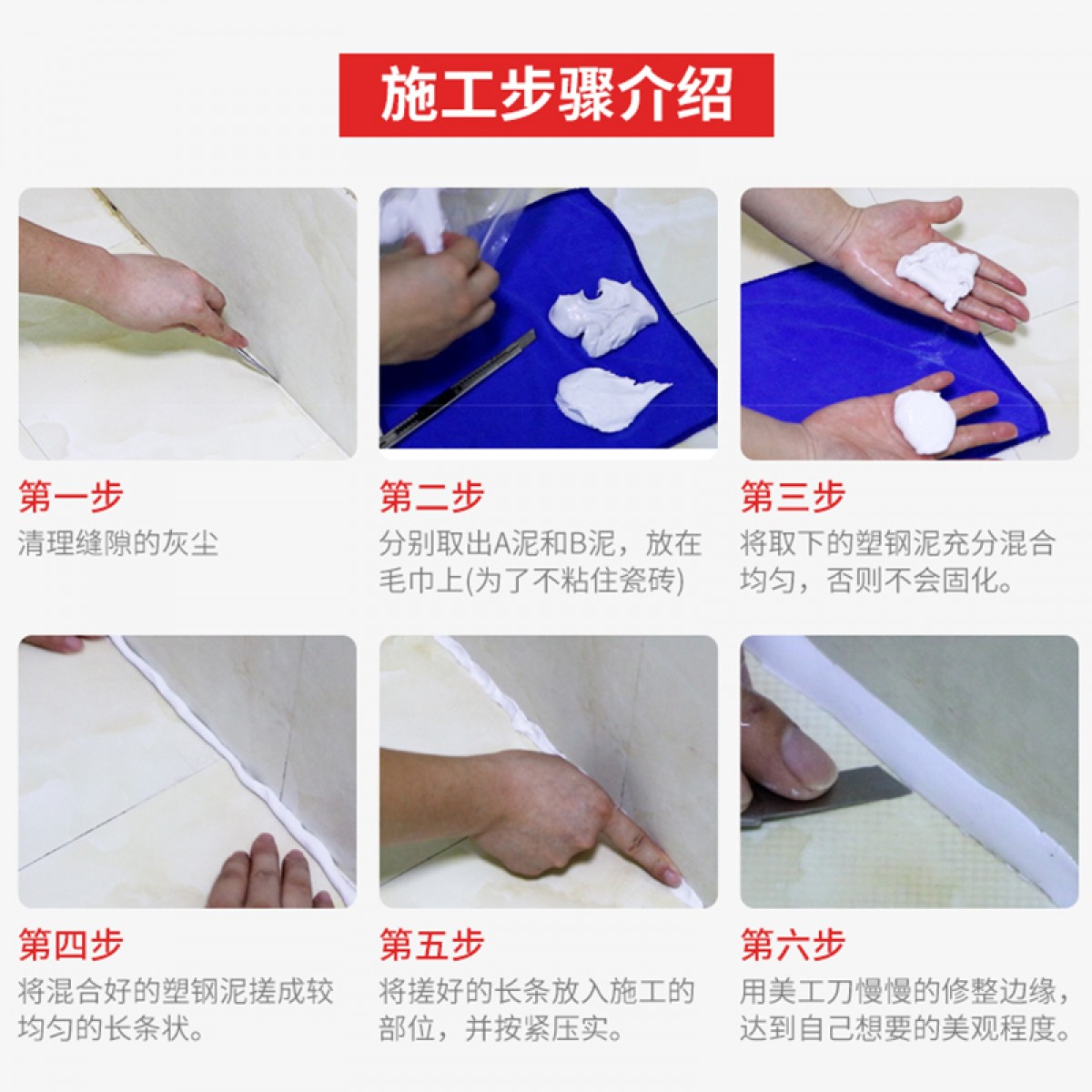 施工步骤介绍

第一步
清理缝隙的灰尘

第二步
分别取出A泥和B泥，放在毛巾上(为了不粘住瓷砖)

第三步
将取下的塑钢泥充分混合均匀，否则不会固化。

第四步
将混合好的塑钢泥搓成较均匀的长条状。

第五步
将搓好的长条放入施工的部位，并按紧压实。

第六步
用美工刀慢慢的修整边缘，达到自己想要的美观程度。