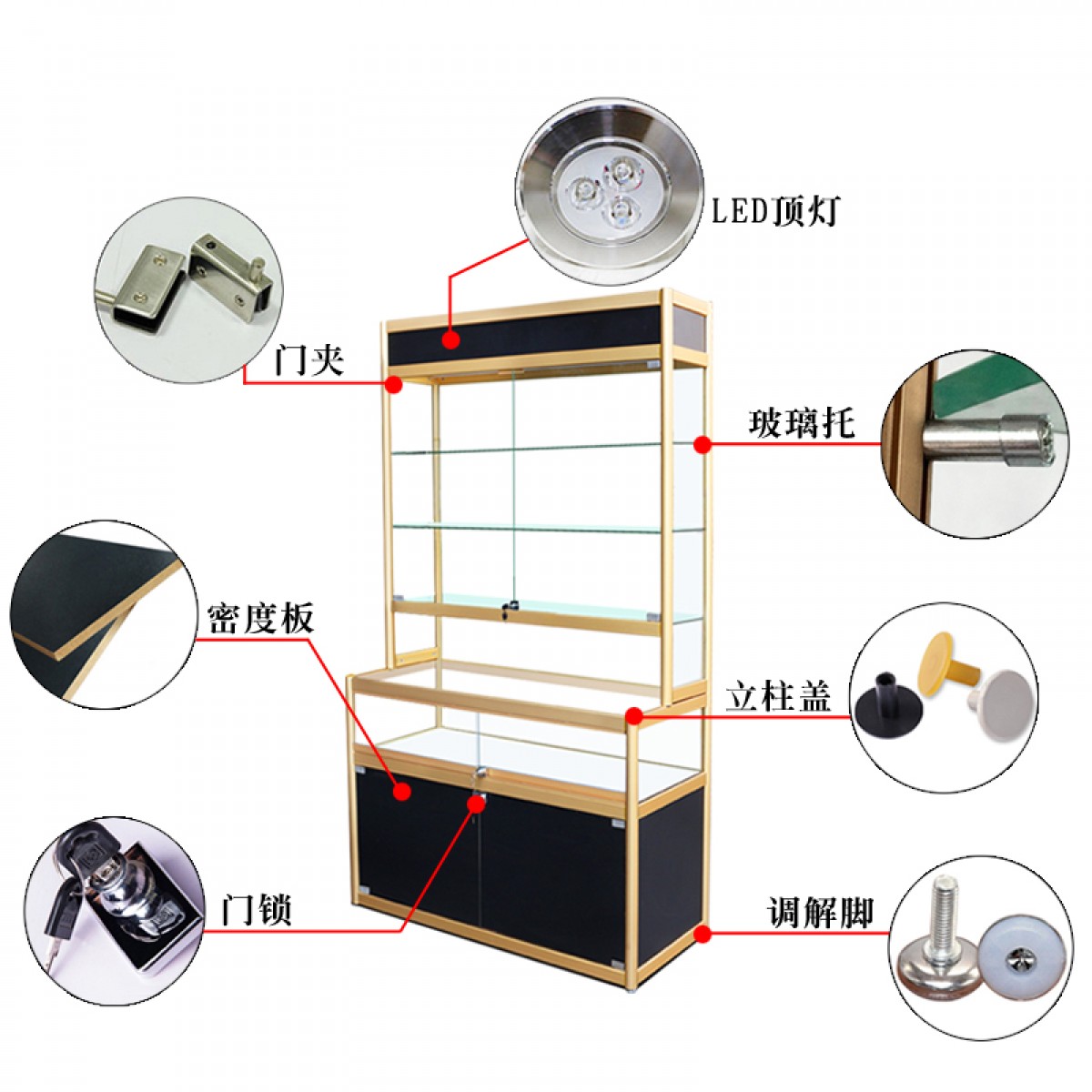 LED顶灯

门夹

玻璃托

密度板

立柱盖

门锁

调解脚