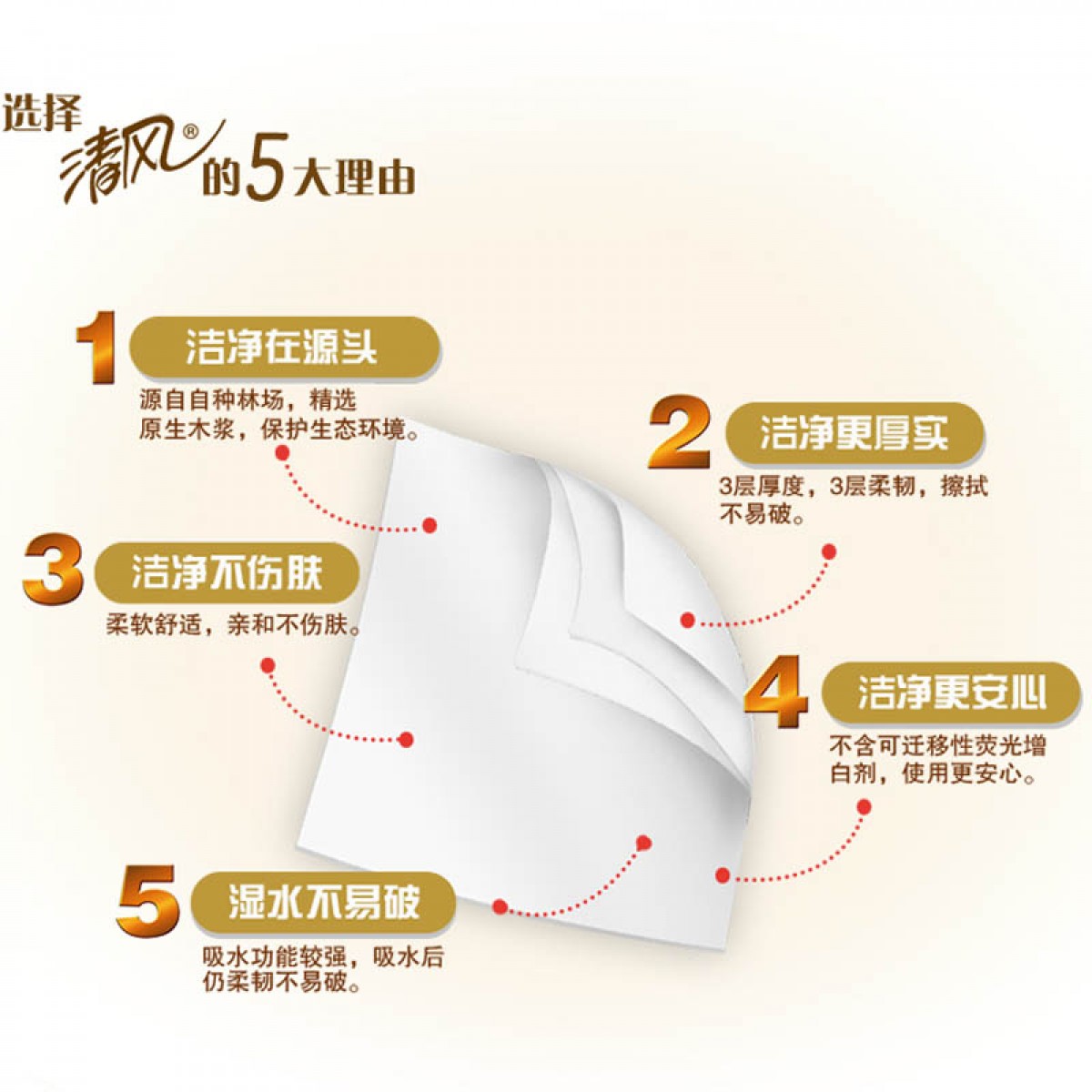 选择清风®的5大理由

1 洁净在源头
源自自种林场，精选原生木浆，保护生态环境。

2 洁净更厚实
3层厚度，3层柔韧，擦拭不易破。

3 洁净不伤肤
柔软舒适，亲和不伤肤。

4 洁净更安心
不含可迁移性荧光增白剂，使用更安心。

5 湿水不易破
吸水功能较强，吸水后仍柔韧不易破。