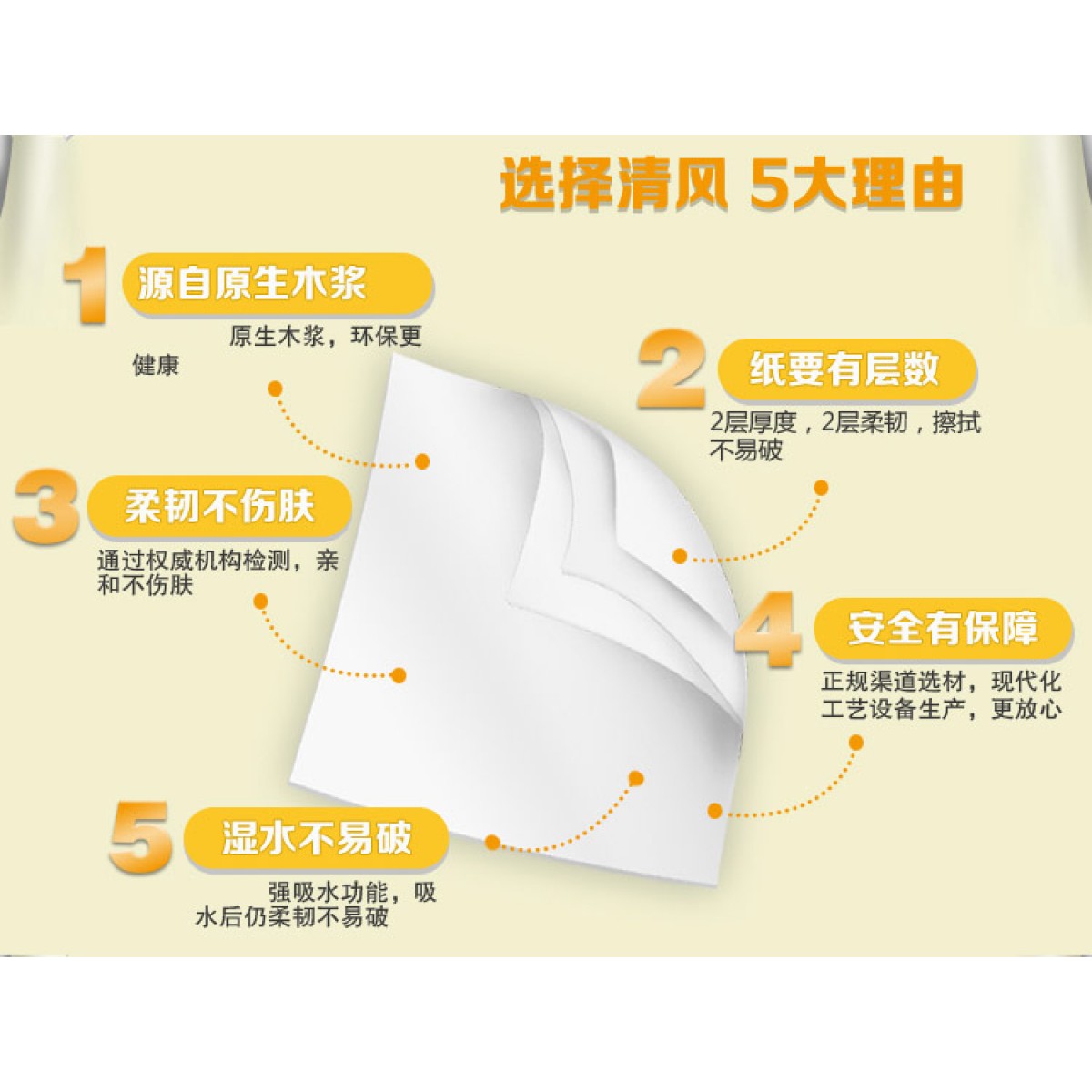 选择清风 5大理由

1 源自原生木浆

原生木浆，环保更健康

2 纸要有层数

2层厚度，2层柔韧，擦拭不易破

3 柔韧不伤肤

通过权威机构检测，亲和不伤肤

4 安全有保障

正规渠道选材，现代化工艺设备生产，更放心

5 湿水不易破

强吸水功能，吸水后仍柔韧不易破